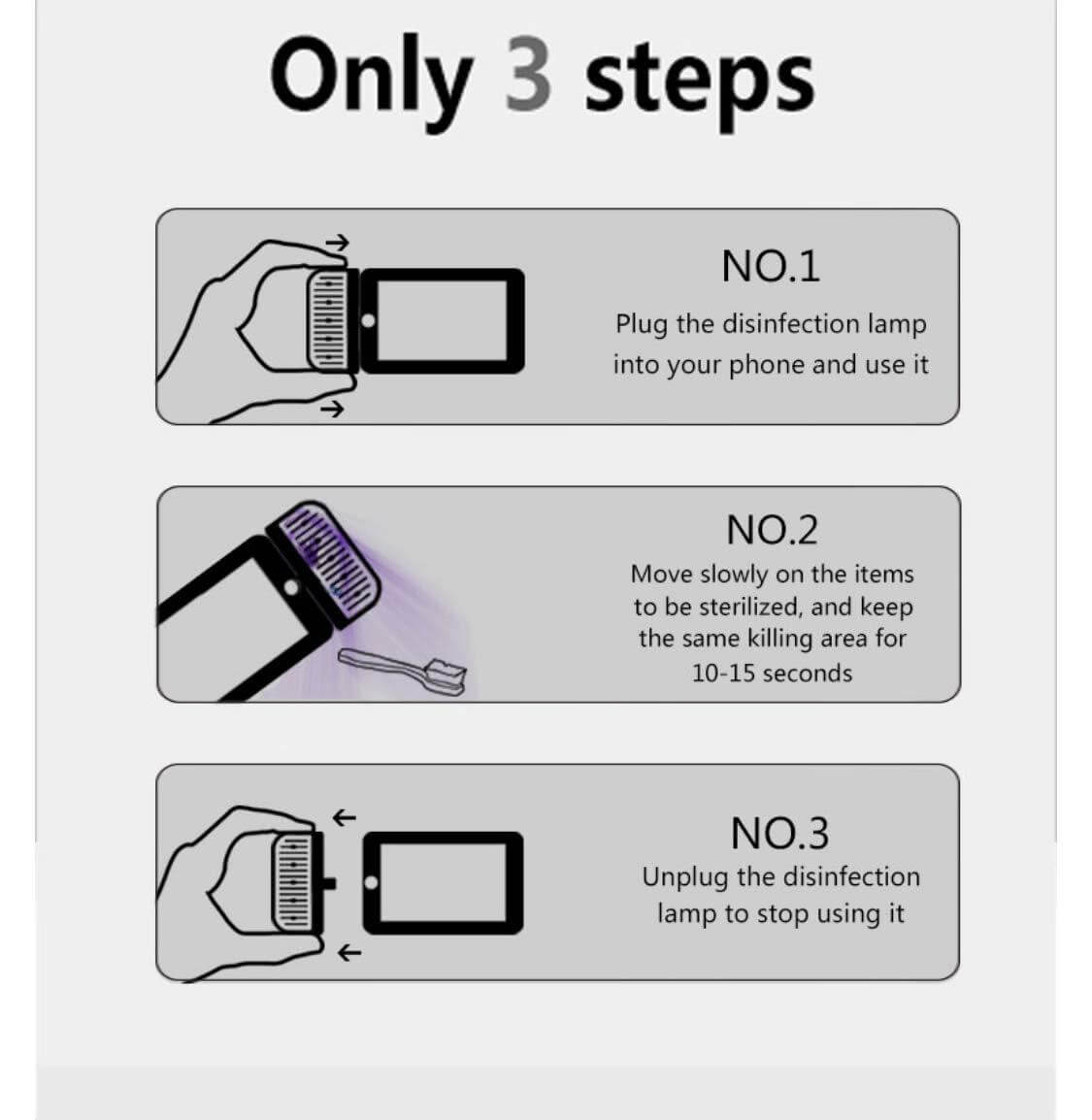 Only 3 steps

NO.1
Plug the disinfection lamp into your phone and use it

NO.2
Move slowly on the items to be sterilized, and keep the same killing area for 10-15 seconds

NO.3
Unplug the disinfection lamp to stop using it